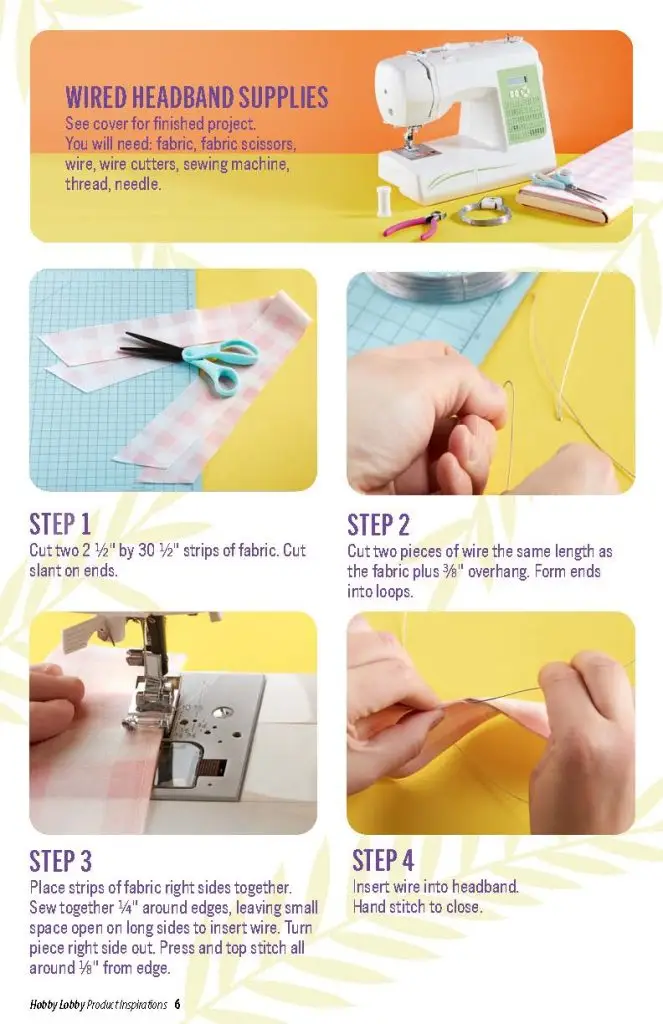 WIRED HEADBAND SUPPLIES
See cover for finished project.
You will need: fabric, fabric scissors, wire, wire cutters, sewing machine, thread, needle.

STEP 1
Cut two 2 ½" by 30 ½" strips of fabric. Cut slant on ends.

STEP 2
Cut two pieces of wire the same length as the fabric plus ⅜" overhang. Form ends into loops.

STEP 3
Place strips of fabric right sides together. Sew together ¼" around edges, leaving small space open on long sides to insert wire. Turn piece right side out. Press and top stitch all around ⅛" from edge.

STEP 4
Insert wire into headband.
Hand stitch to close.

Hobby Lobby Product Inspirations 6